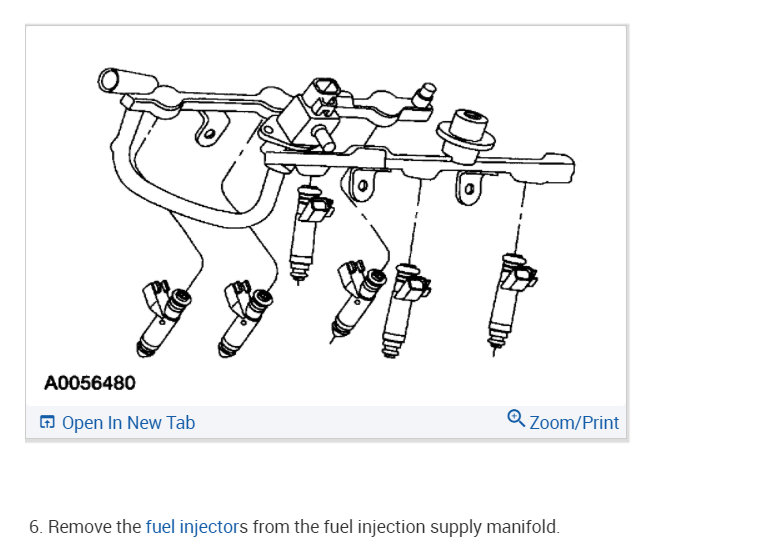 A0056480

Open In New Tab

Zoom/Print

6. Remove the fuel injectors from the fuel injection supply manifold.