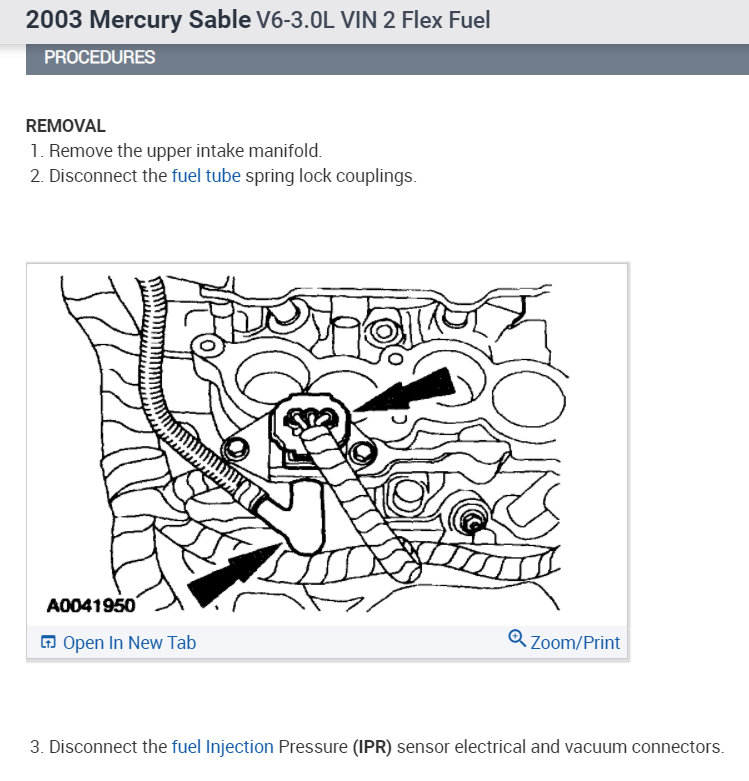 2003 Mercury Sable V6-3.0L VIN 2 Flex Fuel

PROCEDURES

REMOVAL
1. Remove the upper intake manifold.
2. Disconnect the fuel tube spring lock couplings.

A0041950

Open In New Tab

Zoom/Print

3. Disconnect the fuel Injection Pressure (IPR) sensor electrical and vacuum connectors.