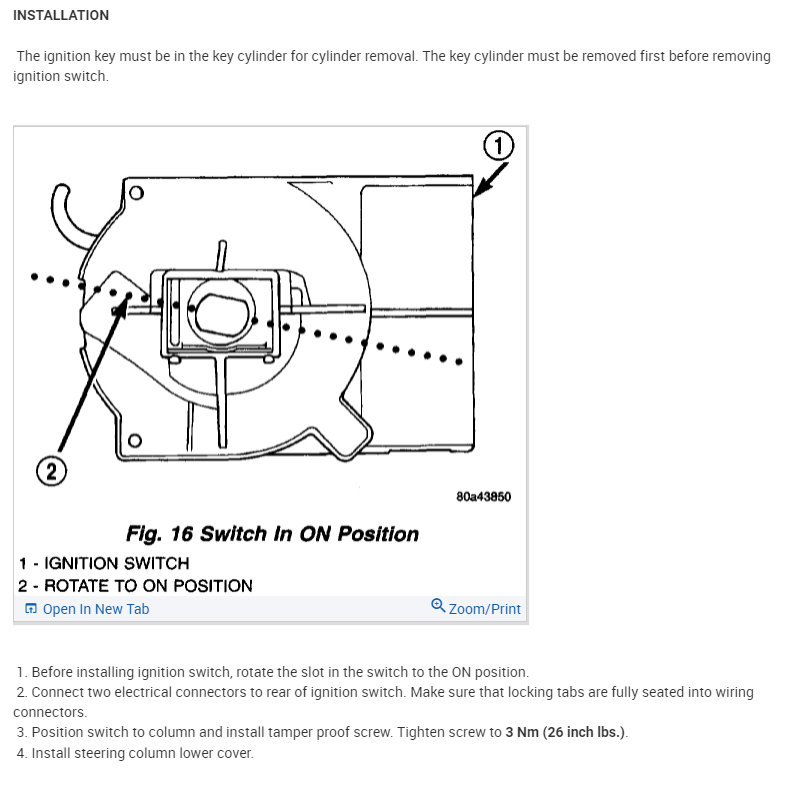 INSTALLATION

The ignition key must be in the key cylinder for cylinder removal. The key cylinder must be removed first before removing ignition switch.

1

2

80a43850

Fig. 16 Switch In ON Position

1 - IGNITION SWITCH
2 - ROTATE TO ON POSITION

Open In New Tab

Zoom/Print

1. Before installing ignition switch, rotate the slot in the switch to the ON position.
2. Connect two electrical connectors to rear of ignition switch. Make sure that locking tabs are fully seated into wiring connectors.
3. Position switch to column and install tamper proof screw. Tighten screw to 3 Nm (26 inch lbs.).
4. Install steering column lower cover.