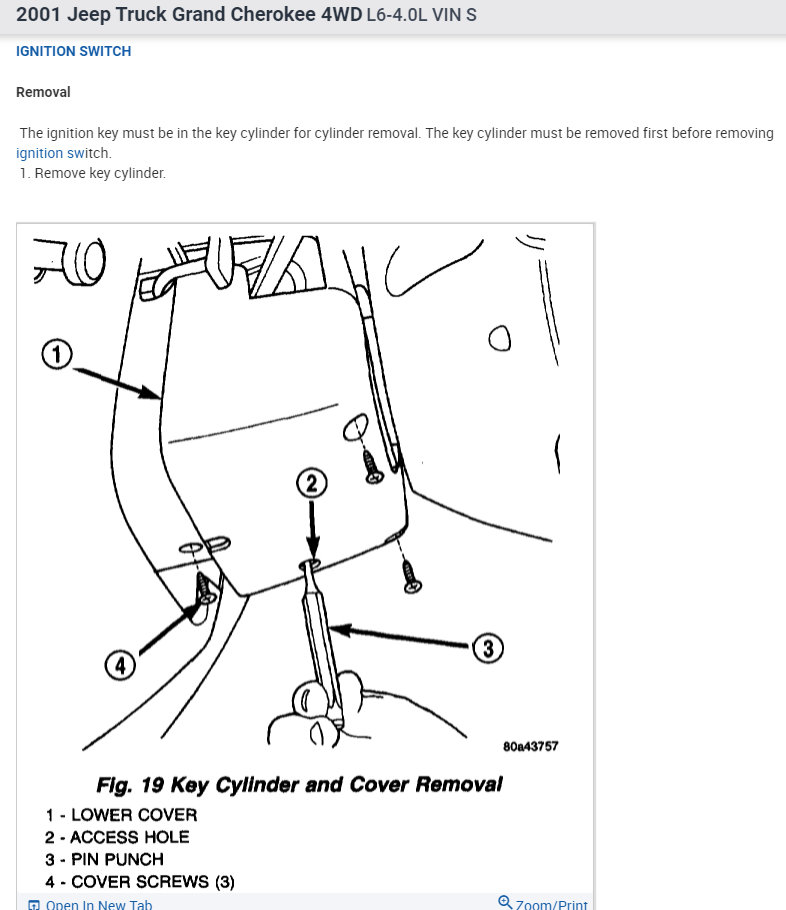 2001 Jeep Truck Grand Cherokee 4WD L6-4.0L VIN S

IGNITION SWITCH

Removal

The ignition key must be in the key cylinder for cylinder removal. The key cylinder must be removed first before removing ignition switch.
1. Remove key cylinder.

1

2

3

4

80a43757

Fig. 19 Key Cylinder and Cover Removal
1 - LOWER COVER
2 - ACCESS HOLE
3 - PIN PUNCH
4 - COVER SCREWS (3)

Open In New Tab

Zoom/Print