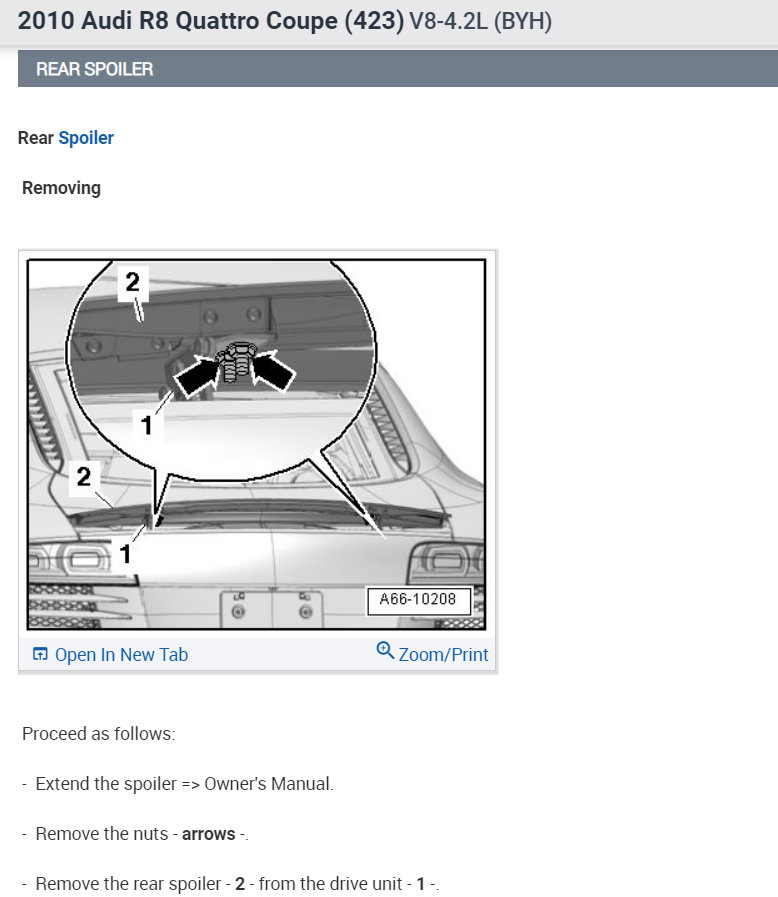 2010 Audi R8 Quattro Coupe (423) V8-4.2L (BYH)

REAR SPOILER

Rear Spoiler

Removing

2

1

2

1

A66-10208

Open In New Tab

Zoom/Print

Proceed as follows:

- Extend the spoiler => Owner's Manual.

- Remove the nuts - arrows -.

- Remove the rear spoiler - 2 - from the drive unit - 1 -.