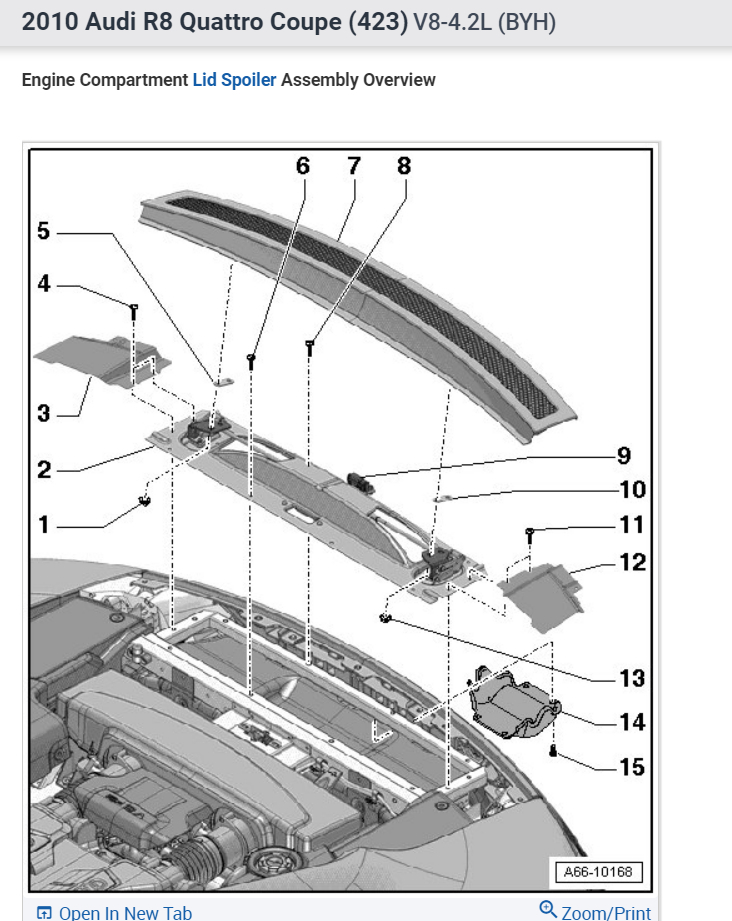 2010 Audi R8 Quattro Coupe (423) V8-4.2L (BYH)

Engine Compartment Lid Spoiler Assembly Overview

6 7 8

5

4

3

2

1

9

10

11

12

13

14

15

A66-10168

Open In New Tab

Zoom/Print