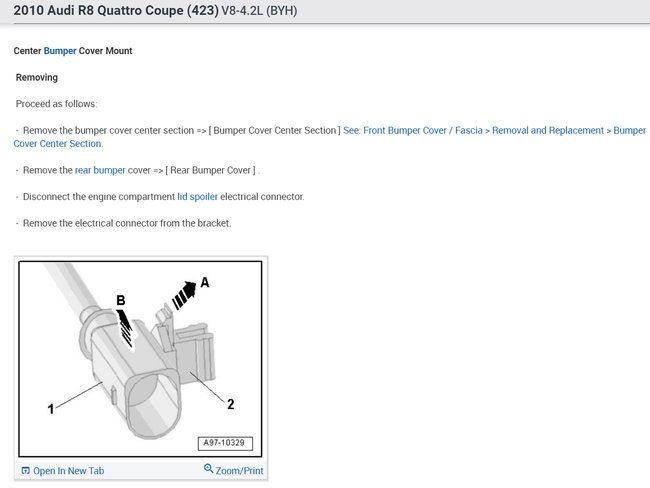 2010 Audi R8 Quattro Coupe (423) V8-4.2L (BYH)

Center Bumper Cover Mount

Removing

Proceed as follows:

- Remove the bumper cover center section => [ Bumper Cover Center Section ] See: Front Bumper Cover / Fascia > Removal and Replacement > Bumper Cover Center Section.

- Remove the rear bumper cover => [ Rear Bumper Cover ] .

- Disconnect the engine compartment lid spoiler electrical connector.

- Remove the electrical connector from the bracket.

B
A
1
2
A97-10329

Open In New Tab
Zoom/Print