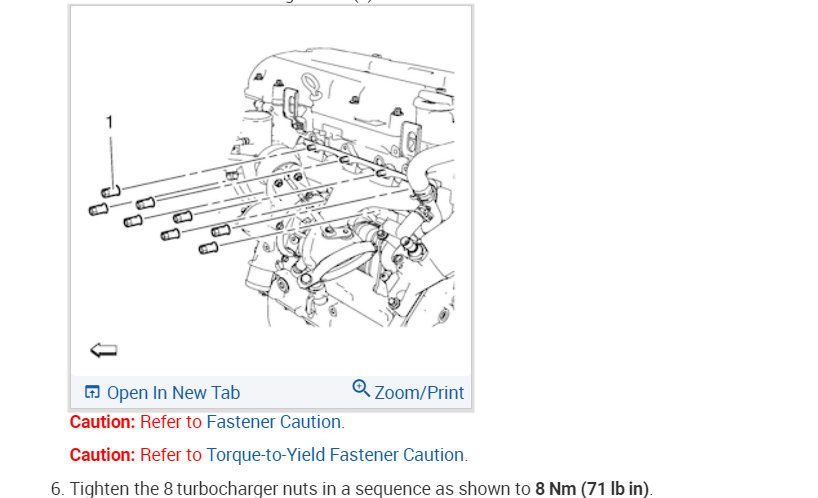 1

Open In New Tab
Zoom/Print

Caution: Refer to Fastener Caution.

Caution: Refer to Torque-to-Yield Fastener Caution.

6. Tighten the 8 turbocharger nuts in a sequence as shown to 8 Nm (71 lb in).