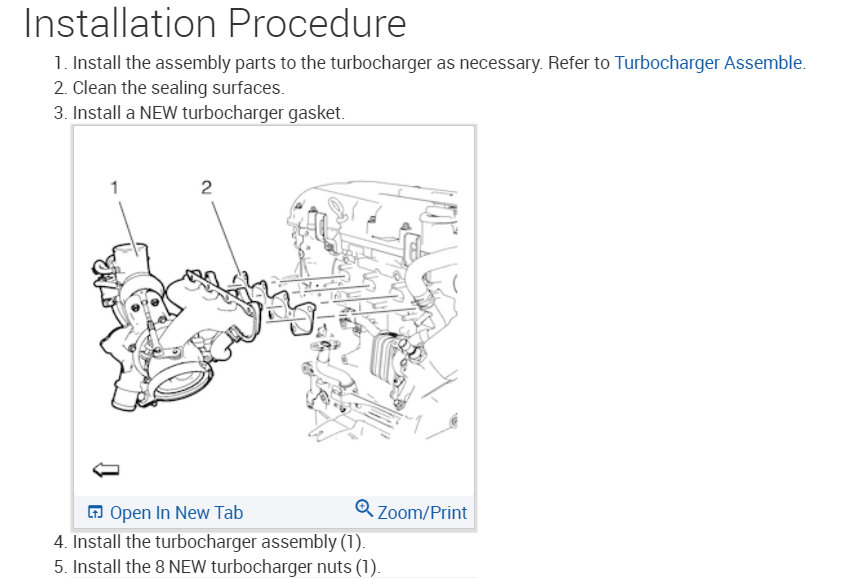 Installation Procedure

1. Install the assembly parts to the turbocharger as necessary. Refer to Turbocharger Assemble.
2. Clean the sealing surfaces.
3. Install a NEW turbocharger gasket.

1
2

Open In New Tab
Zoom/Print

4. Install the turbocharger assembly (1).
5. Install the 8 NEW turbocharger nuts (1).