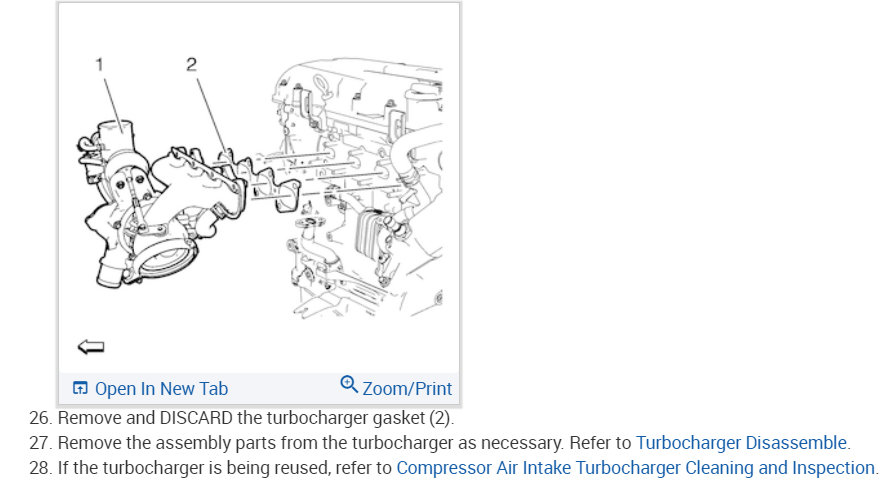 1
2

Open In New Tab
Zoom/Print

26. Remove and DISCARD the turbocharger gasket (2).
27. Remove the assembly parts from the turbocharger as necessary. Refer to Turbocharger Disassemble.
28. If the turbocharger is being reused, refer to Compressor Air Intake Turbocharger Cleaning and Inspection.