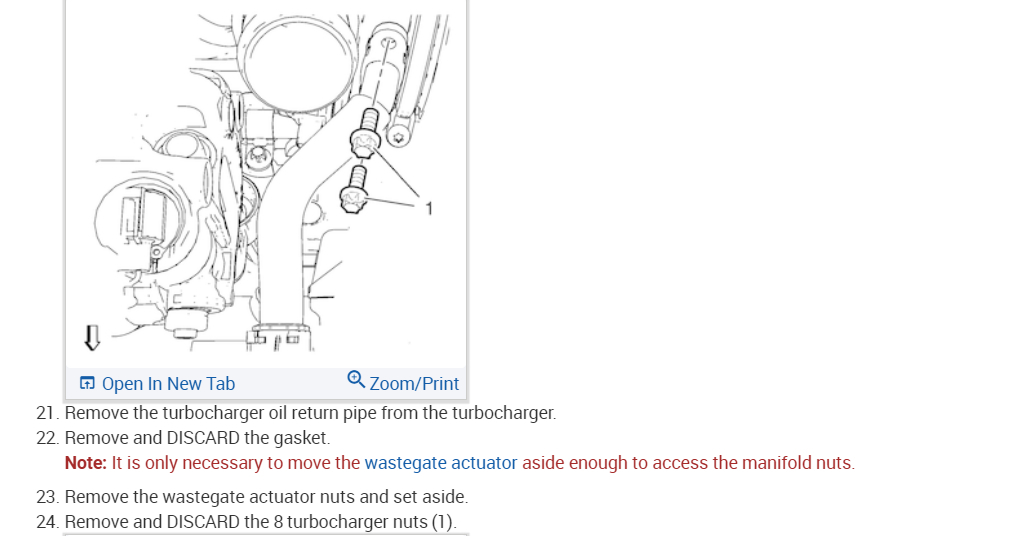 1

Open In New Tab Zoom/Print

21. Remove the turbocharger oil return pipe from the turbocharger.
22. Remove and DISCARD the gasket.
Note: It is only necessary to move the wastegate actuator aside enough to access the manifold nuts.
23. Remove the wastegate actuator nuts and set aside.
24. Remove and DISCARD the 8 turbocharger nuts (1).