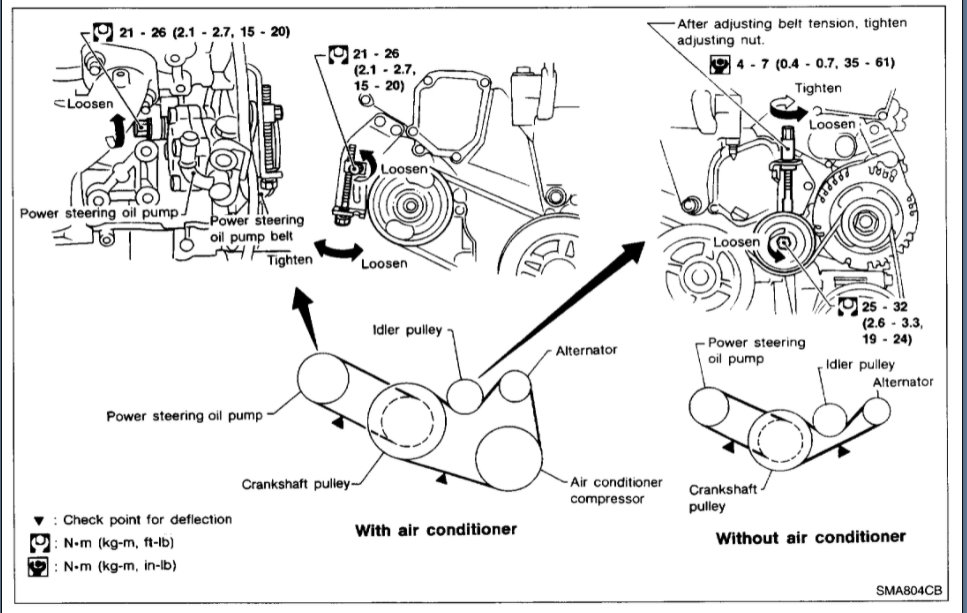 21 - 26 (2.1 - 2.7, 15 - 20)

Loosen

Power steering oil pump

Power steering oil pump belt

Tighten

Loosen

21 - 26 (2.1 - 2.7, 15 - 20)

Loosen

After adjusting belt tension, tighten adjusting nut.

4 - 7 (0.4 - 0.7, 35 - 61)

Tighten

Loosen

Loosen

25 - 32 (2.6 - 3.3, 19 - 24)

Idler pulley

Alternator

Power steering oil pump

Crankshaft pulley

Air conditioner compressor

With air conditioner

Power steering oil pump

Idler pulley

Alternator

Crankshaft pulley

Without air conditioner

▼ : Check point for deflection

: N•m (kg-m, ft-lb)

: N•m (kg-m, in-lb)

SMA804CB