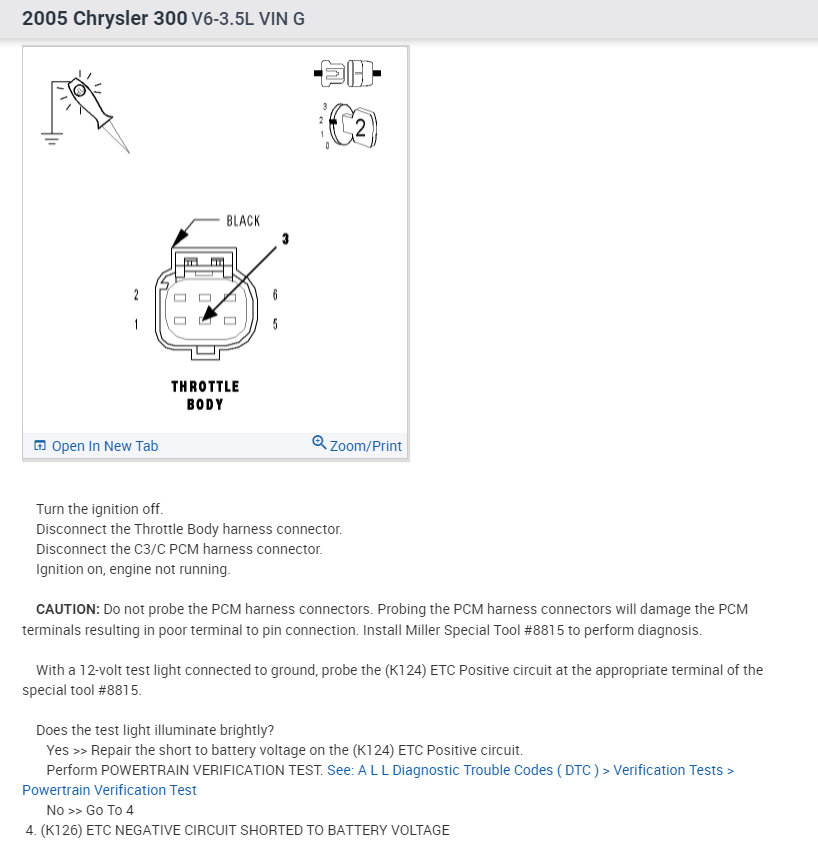 2005 Chrysler 300 V6-3.5L VIN G

3
2
1
0
2

BLACK
3
2
1
6
5
THROTTLE BODY

Open In New Tab
Zoom/Print

Turn the ignition off.
Disconnect the Throttle Body harness connector.
Disconnect the C3/C PCM harness connector.
Ignition on, engine not running.

CAUTION: Do not probe the PCM harness connectors. Probing the PCM harness connectors will damage the PCM terminals resulting in poor terminal to pin connection. Install Miller Special Tool #8815 to perform diagnosis.

With a 12-volt test light connected to ground, probe the (K124) ETC Positive circuit at the appropriate terminal of the special tool #8815.

Does the test light illuminate brightly?
Yes >> Repair the short to battery voltage on the (K124) ETC Positive circuit.
Perform POWERTRAIN VERIFICATION TEST. See: A L L Diagnostic Trouble Codes ( DTC ) > Verification Tests > Powertrain Verification Test
No >> Go To 4
4. (K126) ETC NEGATIVE CIRCUIT SHORTED TO BATTERY VOLTAGE