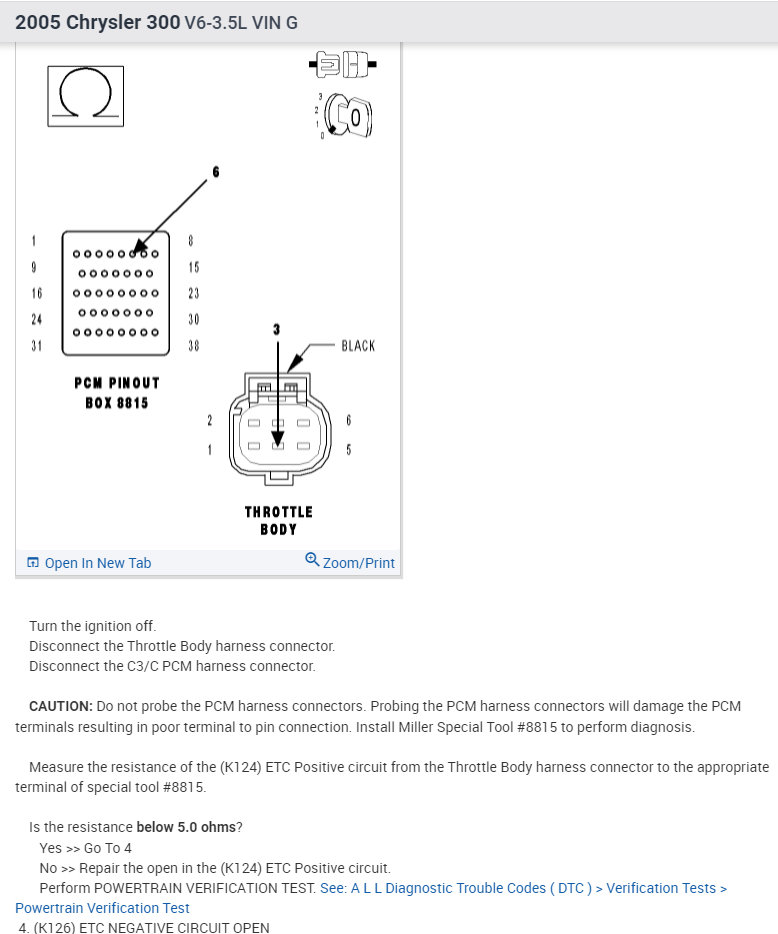 2005 Chrysler 300 V6-3.5L VIN G

3
2
1
0

6

1
9
16
24
31

8
15
23
30
38

PCM PINOUT
BOX 8815

3

BLACK

2
1

6
5

THROTTLE
BODY

Open In New Tab

Zoom/Print

Turn the ignition off.
Disconnect the Throttle Body harness connector.
Disconnect the C3/C PCM harness connector.

CAUTION: Do not probe the PCM harness connectors. Probing the PCM harness connectors will damage the PCM terminals resulting in poor terminal to pin connection. Install Miller Special Tool #8815 to perform diagnosis.

Measure the resistance of the (K124) ETC Positive circuit from the Throttle Body harness connector to the appropriate terminal of special tool #8815.

Is the resistance below 5.0 ohms?
Yes >> Go To 4
No >> Repair the open in the (K124) ETC Positive circuit.
Perform POWERTRAIN VERIFICATION TEST. See: A L L Diagnostic Trouble Codes ( DTC ) > Verification Tests > Powertrain Verification Test
4. (K126) ETC NEGATIVE CIRCUIT OPEN