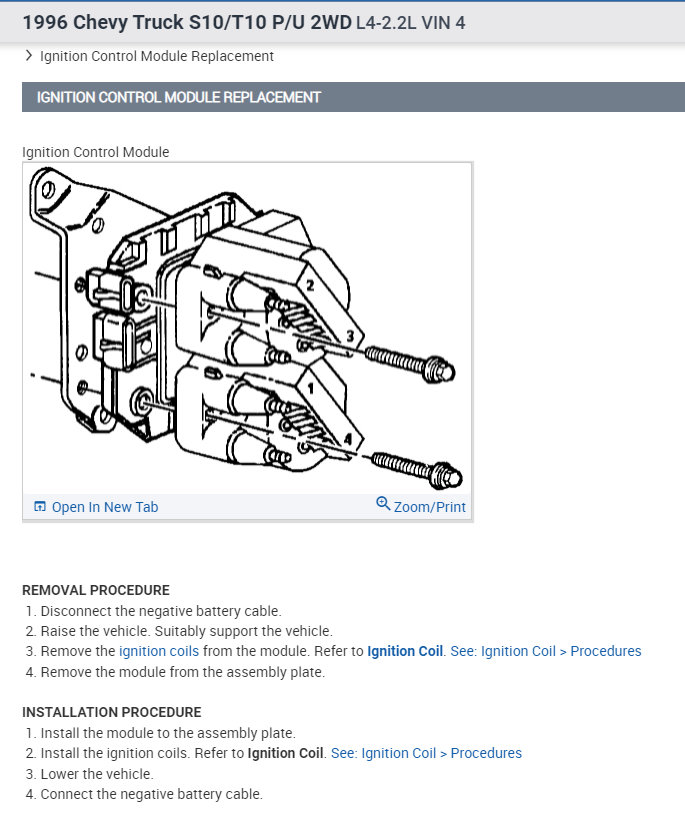 1996 Chevy Truck S10/T10 P/U 2WD L4-2.2L VIN 4

> Ignition Control Module Replacement

IGNITION CONTROL MODULE REPLACEMENT

Ignition Control Module

2
3
1
4

Open In New Tab
Zoom/Print

REMOVAL PROCEDURE
1. Disconnect the negative battery cable.
2. Raise the vehicle. Suitably support the vehicle.
3. Remove the ignition coils from the module. Refer to Ignition Coil. See: Ignition Coil > Procedures
4. Remove the module from the assembly plate.

INSTALLATION PROCEDURE
1. Install the module to the assembly plate.
2. Install the ignition coils. Refer to Ignition Coil. See: Ignition Coil > Procedures
3. Lower the vehicle.
4. Connect the negative battery cable.