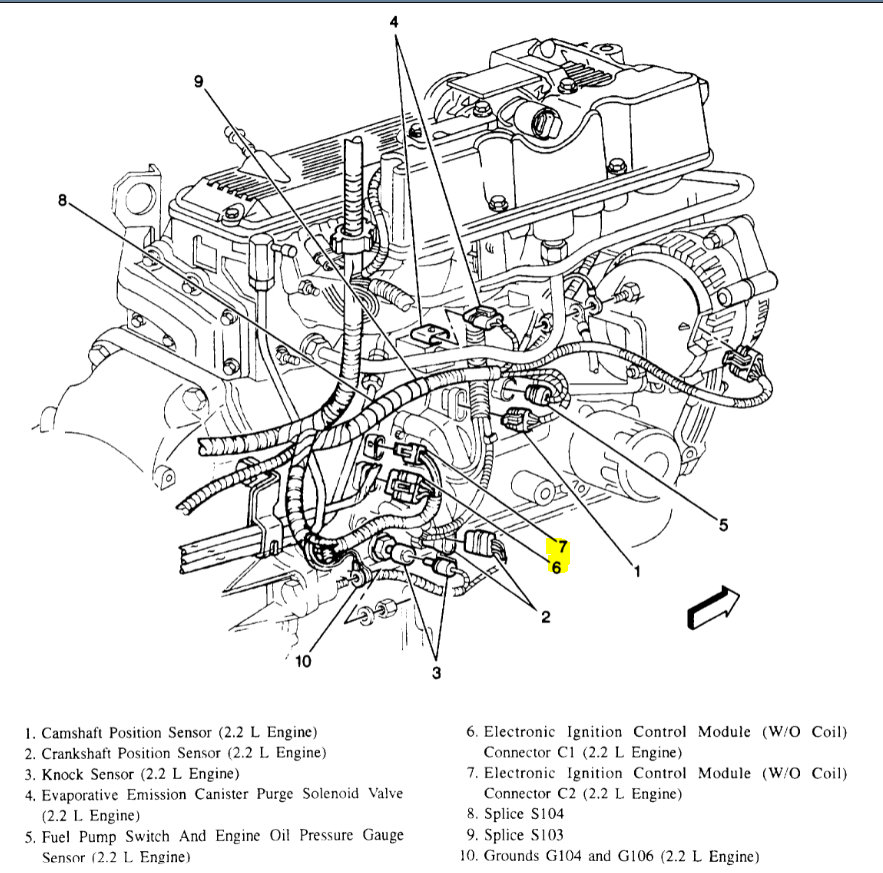 4
9
8
5
7
6
1
2
10
3

1. Camshaft Position Sensor (2.2 L Engine)
2. Crankshaft Position Sensor (2.2 L Engine)
3. Knock Sensor (2.2 L Engine)
4. Evaporative Emission Canister Purge Solenoid Valve (2.2 L Engine)
5. Fuel Pump Switch And Engine Oil Pressure Gauge Sensor (2.2 L Engine)

6. Electronic Ignition Control Module (W/O Coil) Connector C1 (2.2 L Engine)
7. Electronic Ignition Control Module (W/O Coil) Connector C2 (2.2 L Engine)
8. Splice S104
9. Splice S103
10. Grounds G104 and G106 (2.2 L Engine)