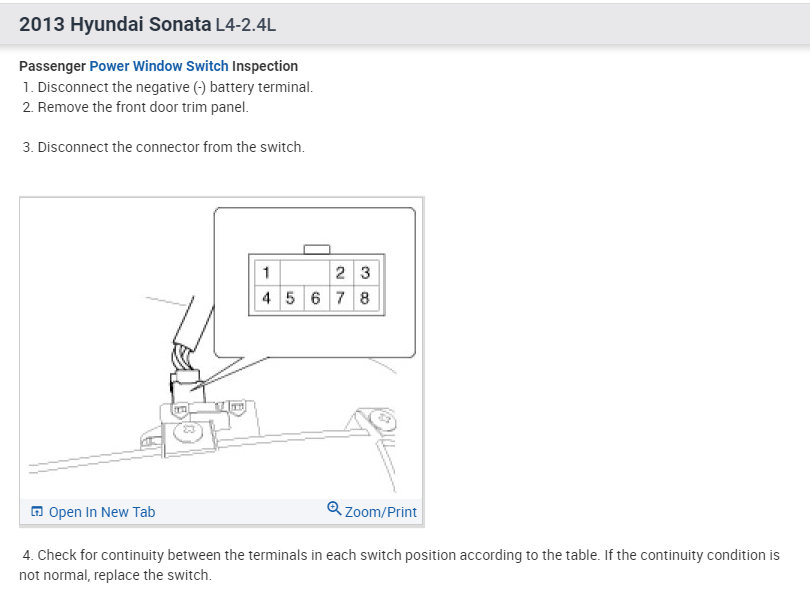 2013 Hyundai Sonata L4-2.4L

Passenger Power Window Switch Inspection
1. Disconnect the negative (-) battery terminal.
2. Remove the front door trim panel.

3. Disconnect the connector from the switch.

| 1 | | | 2 | 3 |
|---|---|---|---|---|
| 4 | 5 | 6 | 7 | 8 |

Open In New Tab
Zoom/Print

4. Check for continuity between the terminals in each switch position according to the table. If the continuity condition is not normal, replace the switch.