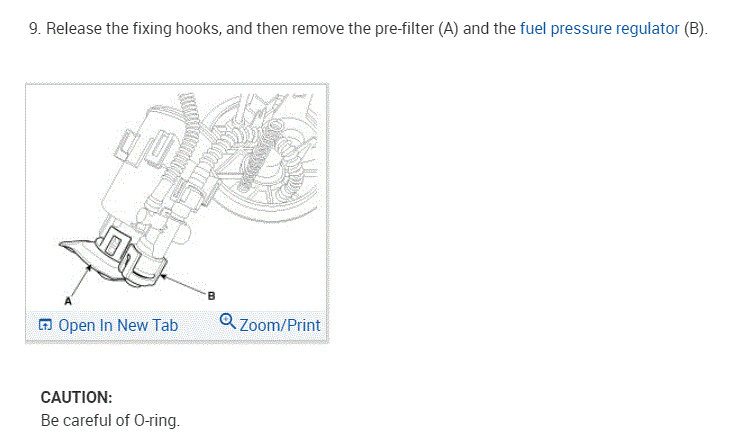 9. Release the fixing hooks, and then remove the pre-filter (A) and the fuel pressure regulator (B).

A

B

Open In New Tab

Zoom/Print

CAUTION:
Be careful of O-ring.