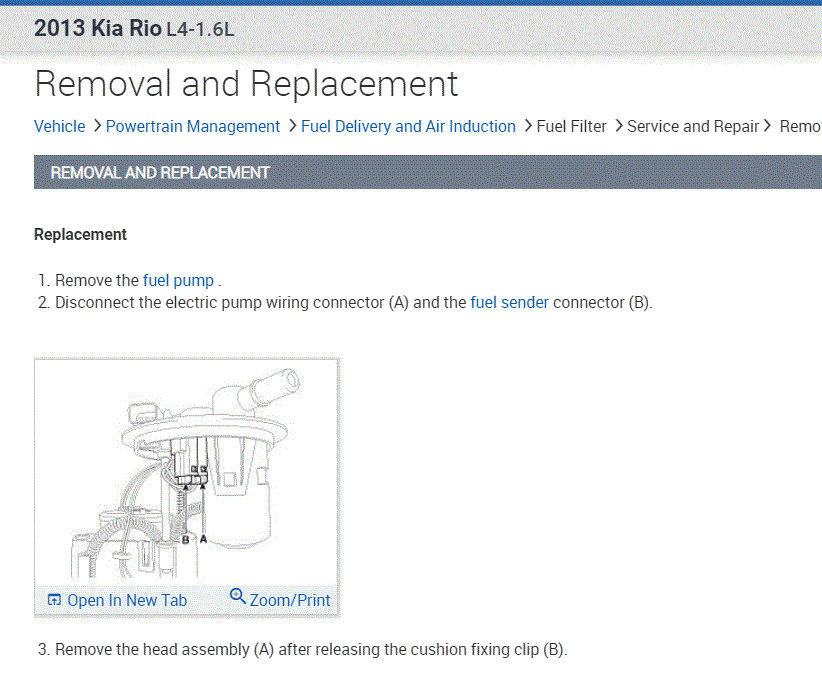 2013 Kia Rio L4-1.6L

Removal and Replacement

Vehicle > Powertrain Management > Fuel Delivery and Air Induction > Fuel Filter > Service and Repair > Remo

REMOVAL AND REPLACEMENT

Replacement

1. Remove the fuel pump .
2. Disconnect the electric pump wiring connector (A) and the fuel sender connector (B).

B A

Open In New Tab Zoom/Print

3. Remove the head assembly (A) after releasing the cushion fixing clip (B).