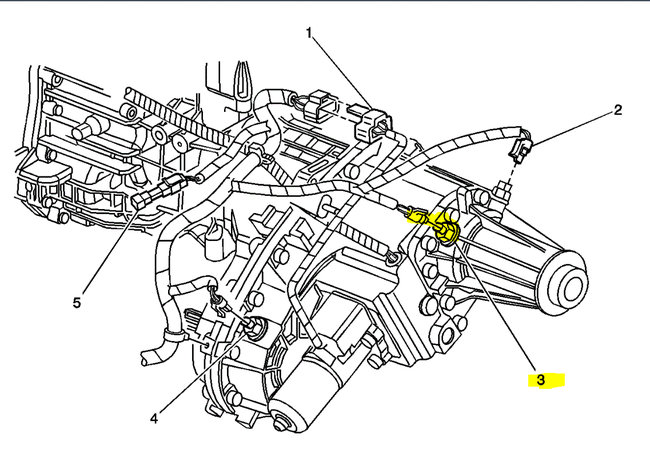 1
2
5
3
4