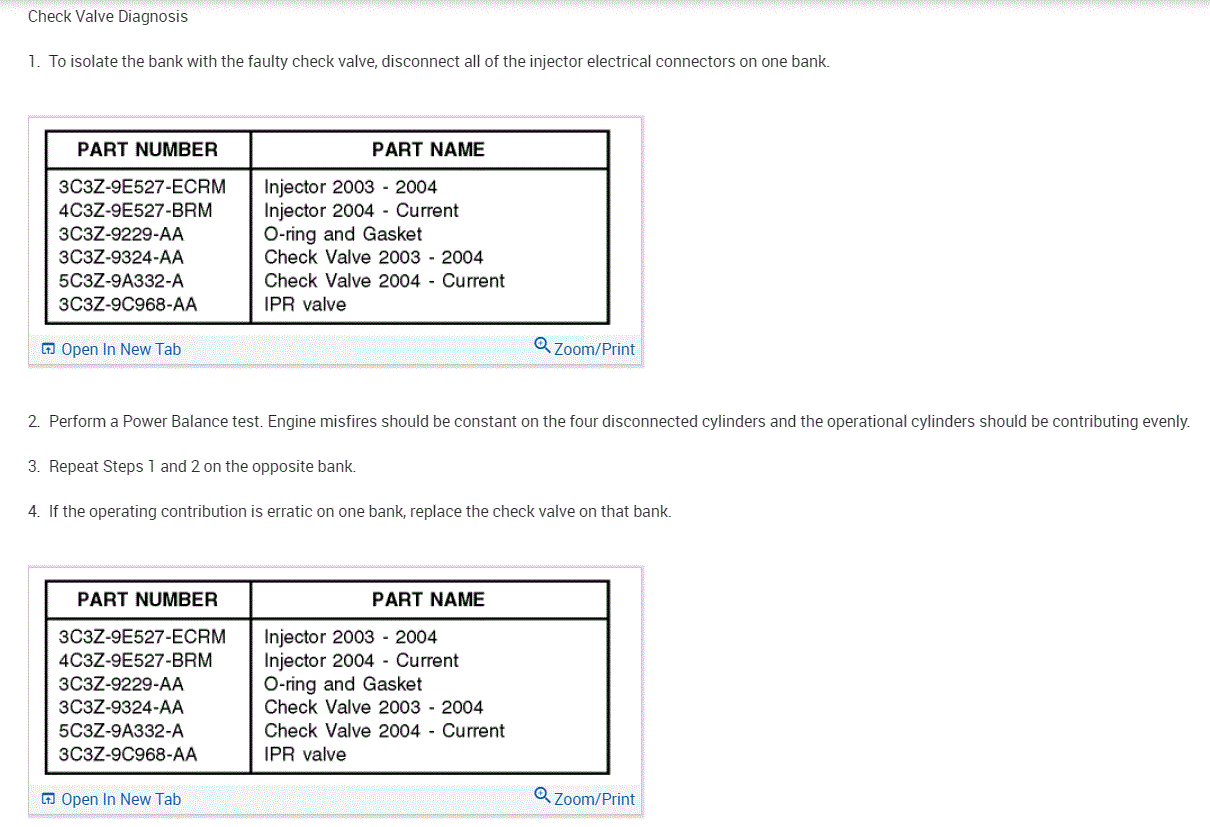 Check Valve Diagnosis

1. To isolate the bank with the faulty check valve, disconnect all of the injector electrical connectors on one bank.

| PART NUMBER | PART NAME |
|---|---|
| 3C3Z-9E527-ECRM | Injector 2003 - 2004 |
| 4C3Z-9E527-BRM | Injector 2004 - Current |
| 3C3Z-9229-AA | O-ring and Gasket |
| 3C3Z-9324-AA | Check Valve 2003 - 2004 |
| 5C3Z-9A332-A | Check Valve 2004 - Current |
| 3C3Z-9C968-AA | IPR valve |

Open In New Tab Zoom/Print

2. Perform a Power Balance test. Engine misfires should be constant on the four disconnected cylinders and the operational cylinders should be contributing evenly.

3. Repeat Steps 1 and 2 on the opposite bank.

4. If the operating contribution is erratic on one bank, replace the check valve on that bank.

| PART NUMBER | PART NAME |
|---|---|
| 3C3Z-9E527-ECRM | Injector 2003 - 2004 |
| 4C3Z-9E527-BRM | Injector 2004 - Current |
| 3C3Z-9229-AA | O-ring and Gasket |
| 3C3Z-9324-AA | Check Valve 2003 - 2004 |
| 5C3Z-9A332-A | Check Valve 2004 - Current |
| 3C3Z-9C968-AA | IPR valve |

Open In New Tab Zoom/Print