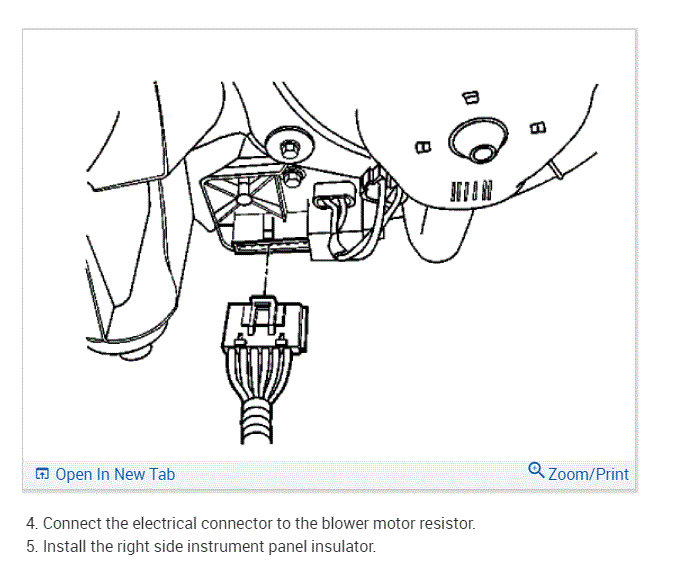 Open In New Tab

Zoom/Print

4. Connect the electrical connector to the blower motor resistor.
5. Install the right side instrument panel insulator.