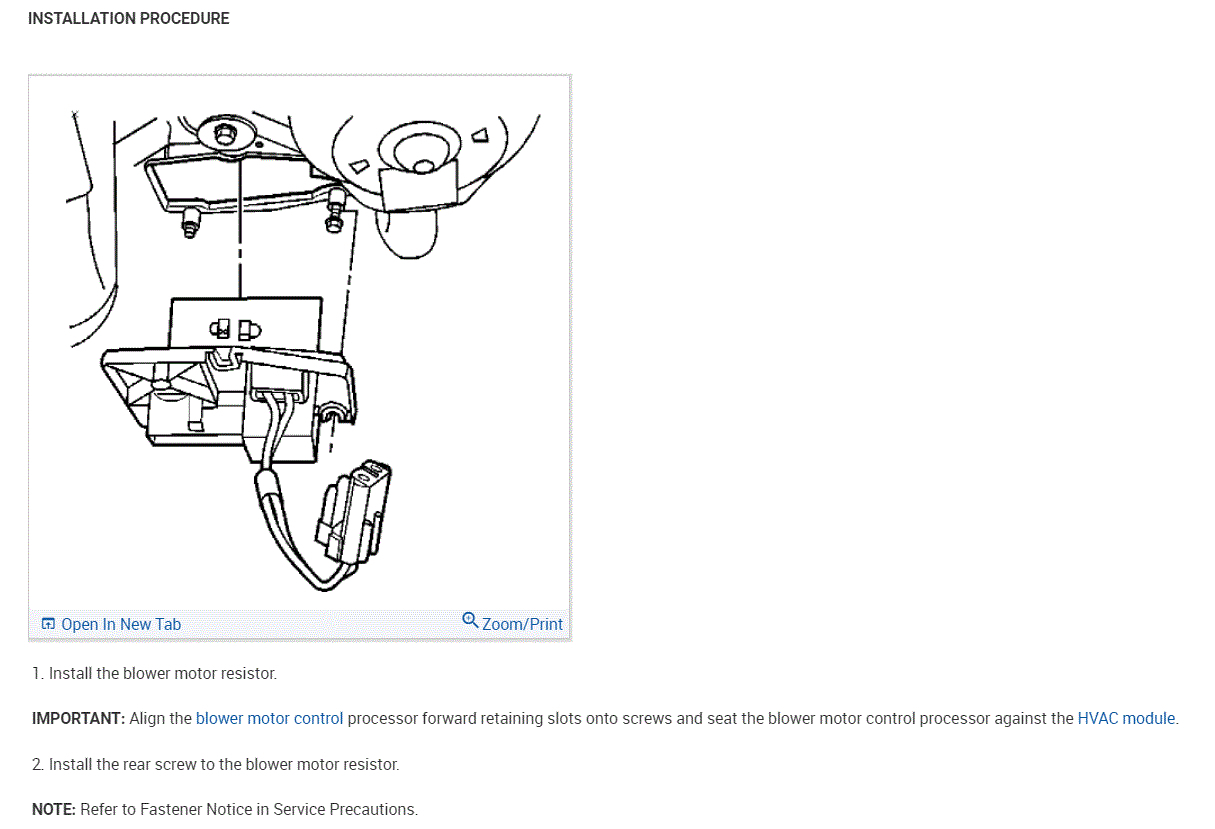 INSTALLATION PROCEDURE

Open In New Tab

Zoom/Print

1. Install the blower motor resistor.

IMPORTANT: Align the blower motor control processor forward retaining slots onto screws and seat the blower motor control processor against the HVAC module.

2. Install the rear screw to the blower motor resistor.

NOTE: Refer to Fastener Notice in Service Precautions.