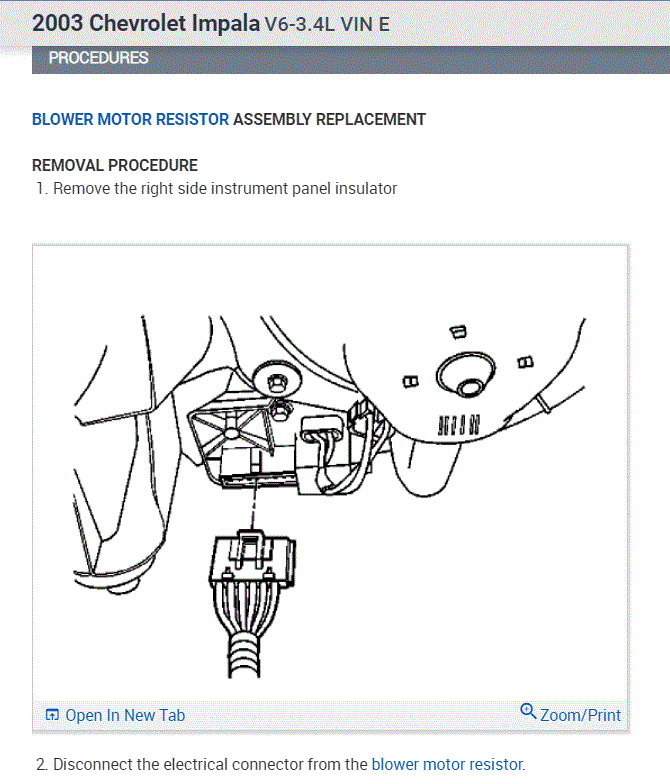 2003 Chevrolet Impala V6-3.4L VIN E

PROCEDURES

BLOWER MOTOR RESISTOR ASSEMBLY REPLACEMENT

REMOVAL PROCEDURE

1. Remove the right side instrument panel insulator

Open In New Tab

Zoom/Print

2. Disconnect the electrical connector from the blower motor resistor.