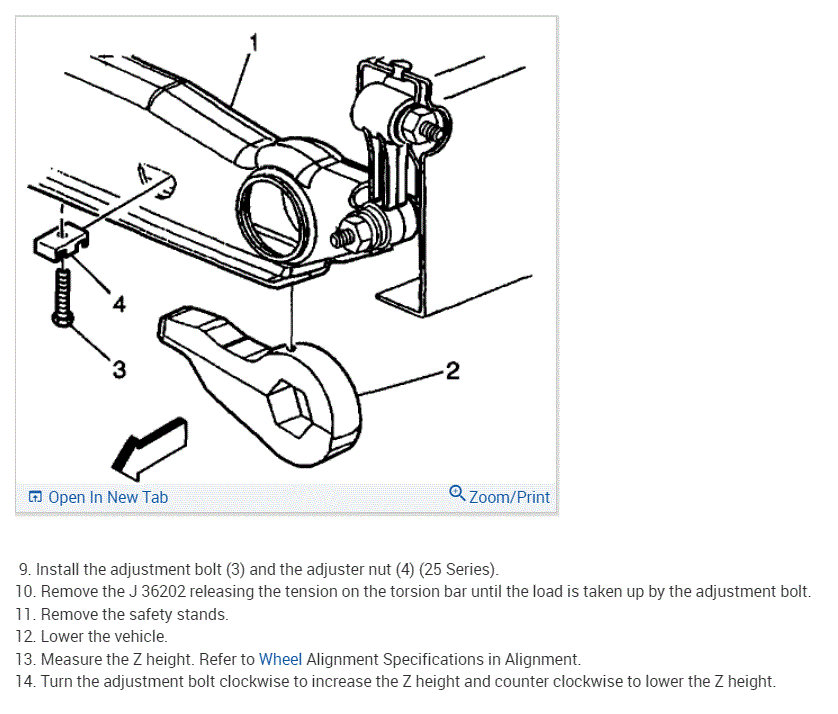 1
4
3
2

Open In New Tab
Zoom/Print

9. Install the adjustment bolt (3) and the adjuster nut (4) (25 Series).
10. Remove the J 36202 releasing the tension on the torsion bar until the load is taken up by the adjustment bolt.
11. Remove the safety stands.
12. Lower the vehicle.
13. Measure the Z height. Refer to Wheel Alignment Specifications in Alignment.
14. Turn the adjustment bolt clockwise to increase the Z height and counter clockwise to lower the Z height.