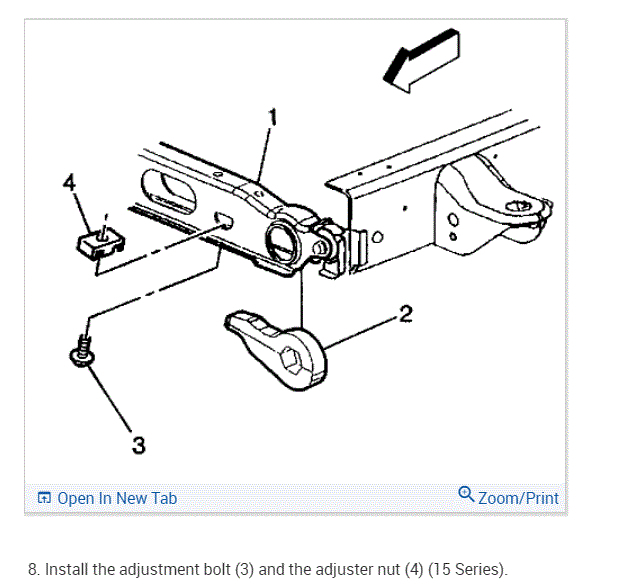 1

4

2

3

Open In New Tab

Zoom/Print

8. Install the adjustment bolt (3) and the adjuster nut (4) (15 Series).