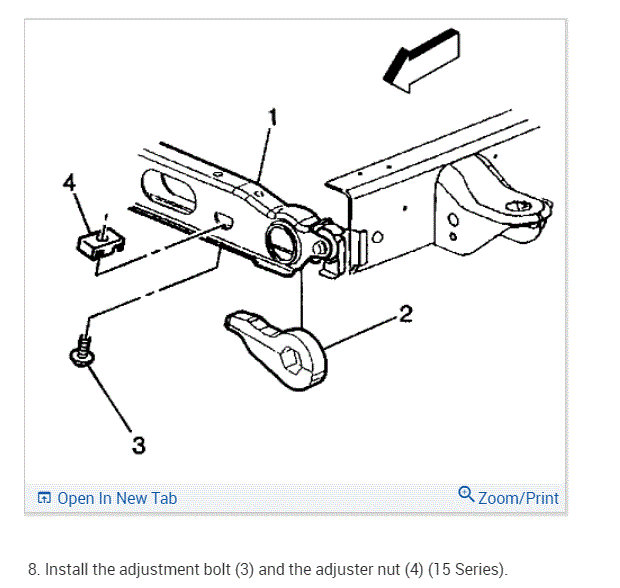 1

4

2

3

Open In New Tab

Zoom/Print

8. Install the adjustment bolt (3) and the adjuster nut (4) (15 Series).