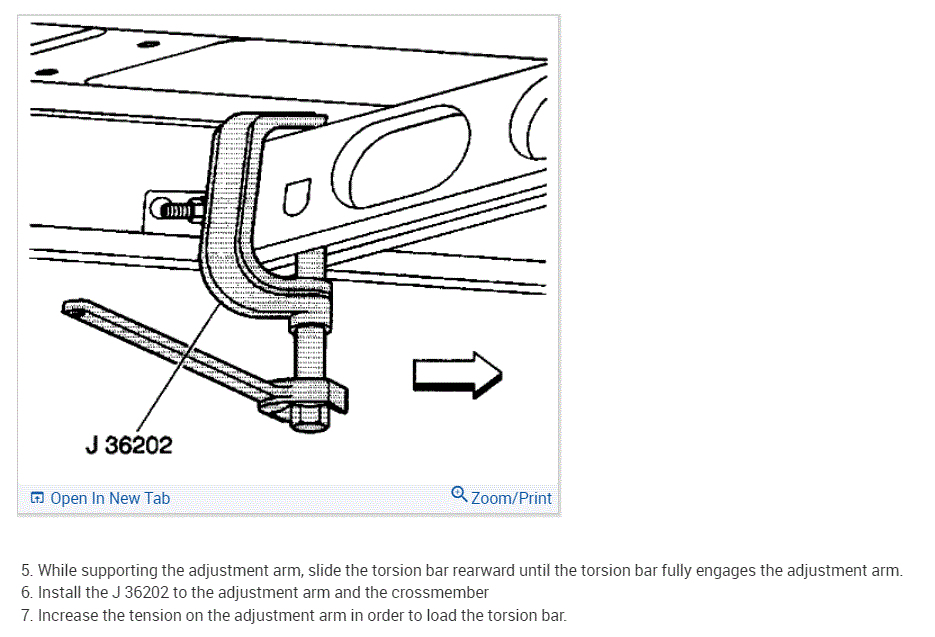 J 36202

Open In New Tab

Zoom/Print

5. While supporting the adjustment arm, slide the torsion bar rearward until the torsion bar fully engages the adjustment arm.
6. Install the J 36202 to the adjustment arm and the crossmember
7. Increase the tension on the adjustment arm in order to load the torsion bar.