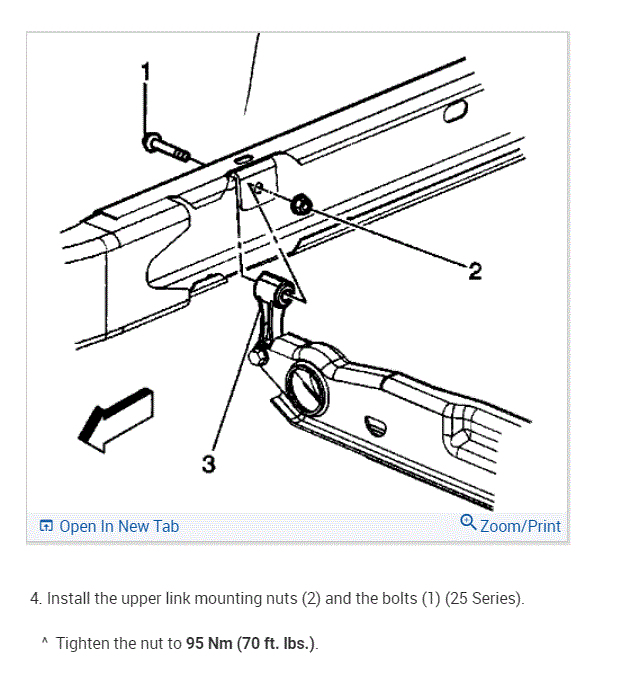 1

2

3

Open In New Tab

Zoom/Print

4. Install the upper link mounting nuts (2) and the bolts (1) (25 Series).

^ Tighten the nut to 95 Nm (70 ft. lbs.).