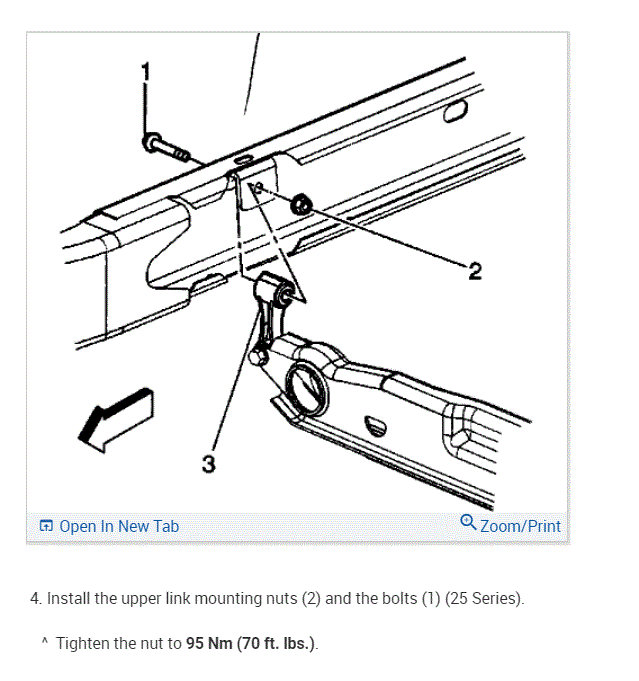 1

2

3

Open In New Tab

Zoom/Print

4. Install the upper link mounting nuts (2) and the bolts (1) (25 Series).

^ Tighten the nut to 95 Nm (70 ft. lbs.).