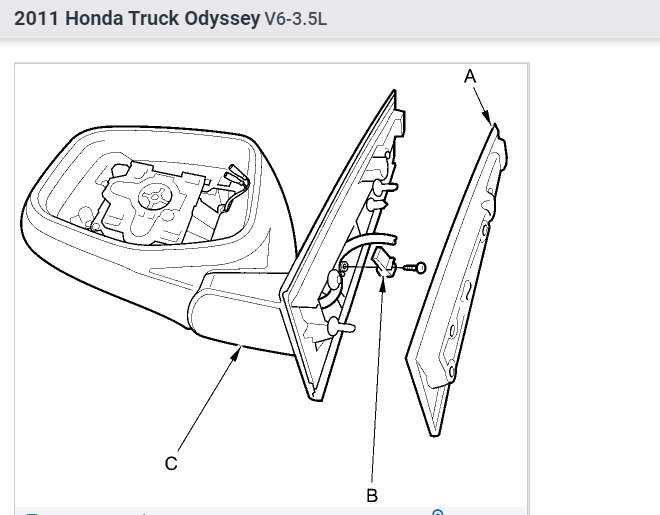 2011 Honda Truck Odyssey V6-3.5L

A

C

B