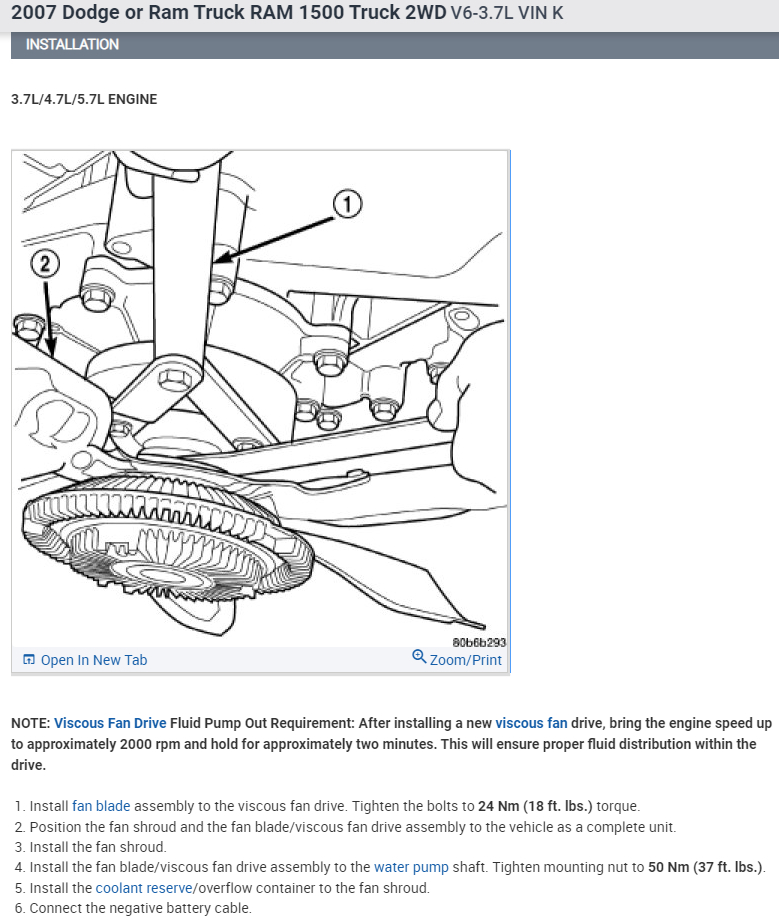 2007 Dodge or Ram Truck RAM 1500 Truck 2WD V6-3.7L VIN K

INSTALLATION

3.7L/4.7L/5.7L ENGINE

1

2

80b6b293

Open In New Tab

Zoom/Print

NOTE: Viscous Fan Drive Fluid Pump Out Requirement: After installing a new viscous fan drive, bring the engine speed up to approximately 2000 rpm and hold for approximately two minutes. This will ensure proper fluid distribution within the drive.

1. Install fan blade assembly to the viscous fan drive. Tighten the bolts to 24 Nm (18 ft. lbs.) torque.
2. Position the fan shroud and the fan blade/viscous fan drive assembly to the vehicle as a complete unit.
3. Install the fan shroud.
4. Install the fan blade/viscous fan drive assembly to the water pump shaft. Tighten mounting nut to 50 Nm (37 ft. lbs.).
5. Install the coolant reserve/overflow container to the fan shroud.
6. Connect the negative battery cable.