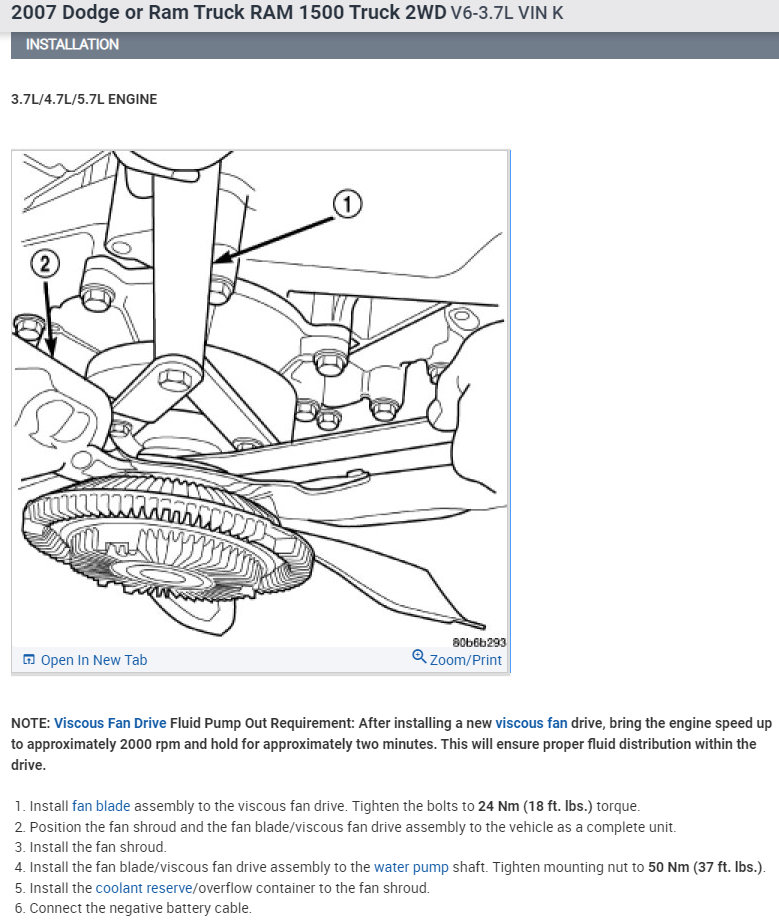 2007 Dodge or Ram Truck RAM 1500 Truck 2WD V6-3.7L VIN K

INSTALLATION

3.7L/4.7L/5.7L ENGINE

1

2

80b6b293

Open In New Tab

Zoom/Print

NOTE: Viscous Fan Drive Fluid Pump Out Requirement: After installing a new viscous fan drive, bring the engine speed up to approximately 2000 rpm and hold for approximately two minutes. This will ensure proper fluid distribution within the drive.

1. Install fan blade assembly to the viscous fan drive. Tighten the bolts to 24 Nm (18 ft. lbs.) torque.
2. Position the fan shroud and the fan blade/viscous fan drive assembly to the vehicle as a complete unit.
3. Install the fan shroud.
4. Install the fan blade/viscous fan drive assembly to the water pump shaft. Tighten mounting nut to 50 Nm (37 ft. lbs.).
5. Install the coolant reserve/overflow container to the fan shroud.
6. Connect the negative battery cable.