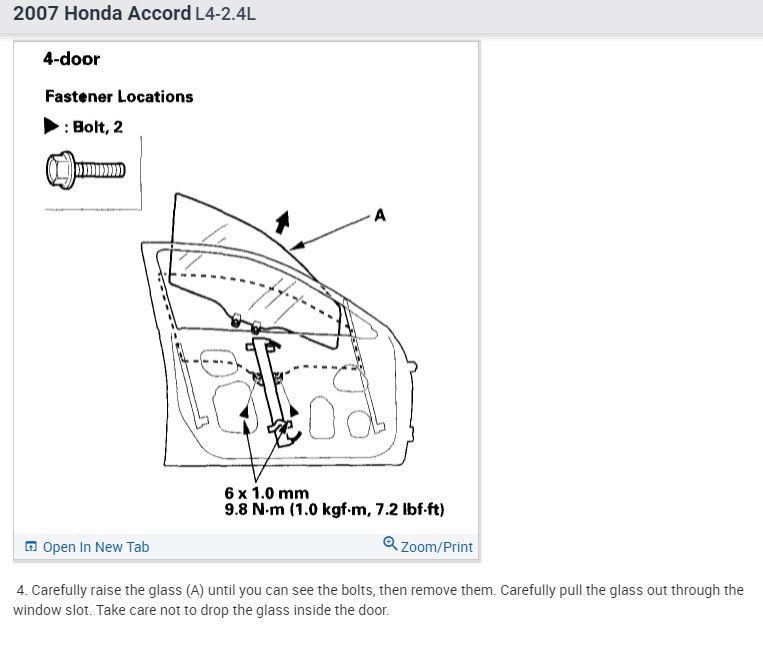 2007 Honda Accord L4-2.4L

4-door

Fastener Locations

▶ : Bolt, 2

A

6 x 1.0 mm
9.8 N·m (1.0 kgf·m, 7.2 lbf·ft)

Open In New Tab

Zoom/Print

4. Carefully raise the glass (A) until you can see the bolts, then remove them. Carefully pull the glass out through the window slot. Take care not to drop the glass inside the door.