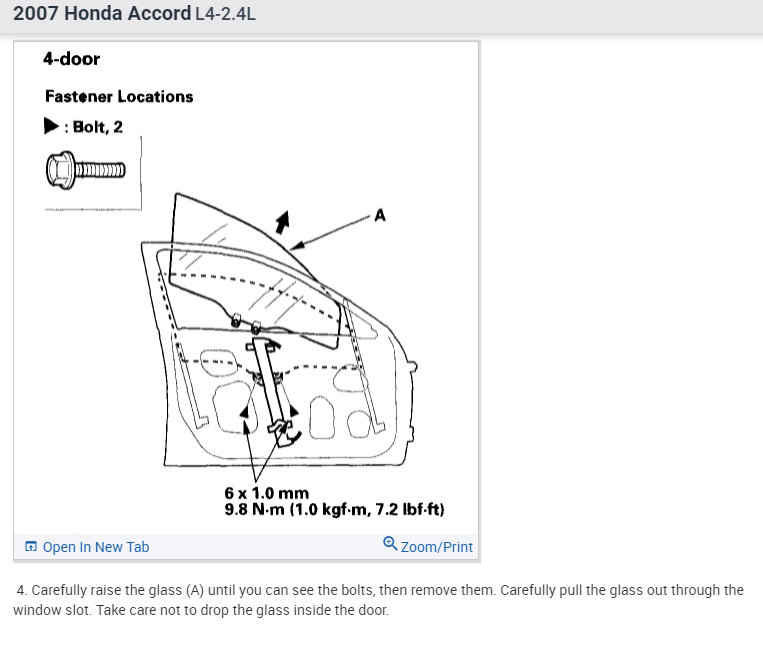 2007 Honda Accord L4-2.4L

4-door

Fastener Locations

▶ : Bolt, 2

A

6 x 1.0 mm
9.8 N·m (1.0 kgf·m, 7.2 lbf·ft)

Open In New Tab

Zoom/Print

4. Carefully raise the glass (A) until you can see the bolts, then remove them. Carefully pull the glass out through the window slot. Take care not to drop the glass inside the door.