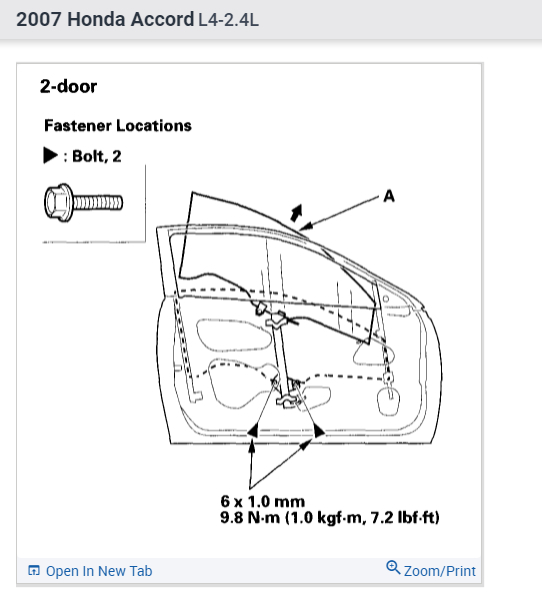 2007 Honda Accord L4-2.4L

2-door

Fastener Locations

▶ : Bolt, 2

A

6 x 1.0 mm
9.8 N·m (1.0 kgf·m, 7.2 lbf·ft)

Open In New Tab

Zoom/Print