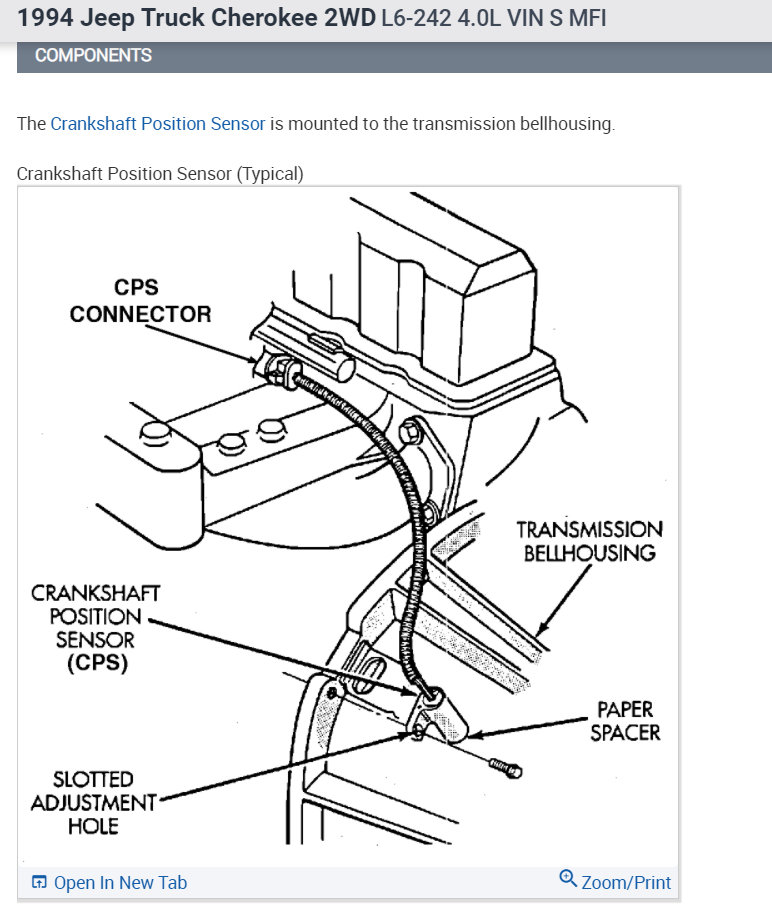 1994 Jeep Truck Cherokee 2WD L6-242 4.0L VIN S MFI

COMPONENTS

The Crankshaft Position Sensor is mounted to the transmission bellhousing.

Crankshaft Position Sensor (Typical)

CPS CONNECTOR

TRANSMISSION BELLHOUSING

CRANKSHAFT POSITION SENSOR (CPS)

PAPER SPACER

SLOTTED ADJUSTMENT HOLE

Open In New Tab

Zoom/Print