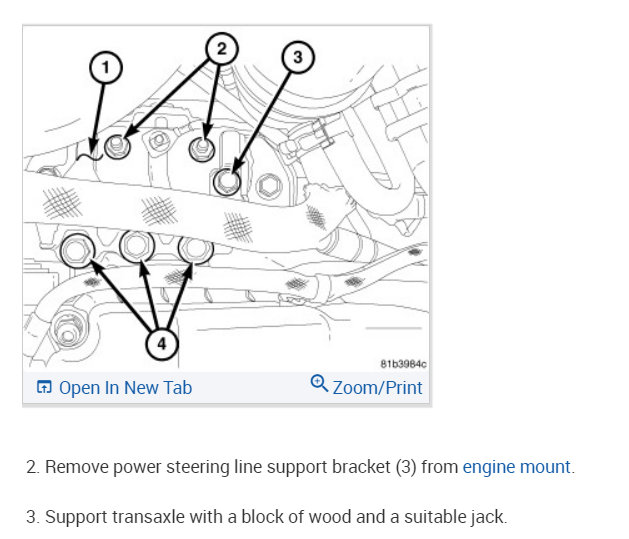 1
2
3
4
81b3984c
Open In New Tab
Zoom/Print

2. Remove power steering line support bracket (3) from engine mount.

3. Support transaxle with a block of wood and a suitable jack.