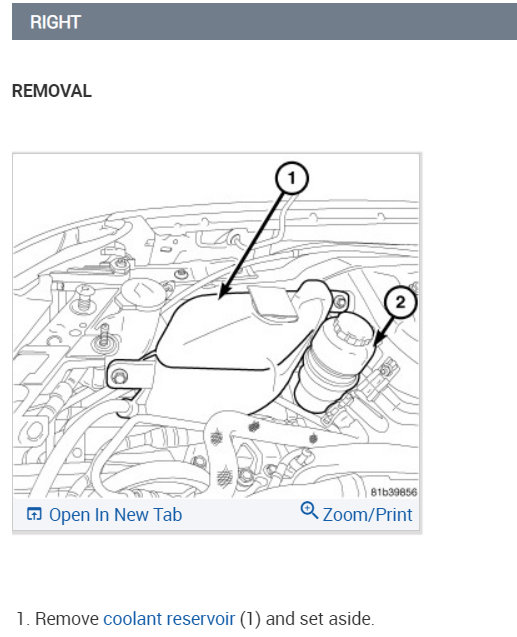 RIGHT

REMOVAL

1

2

81b39856

Open In New Tab

Zoom/Print

1. Remove coolant reservoir (1) and set aside.