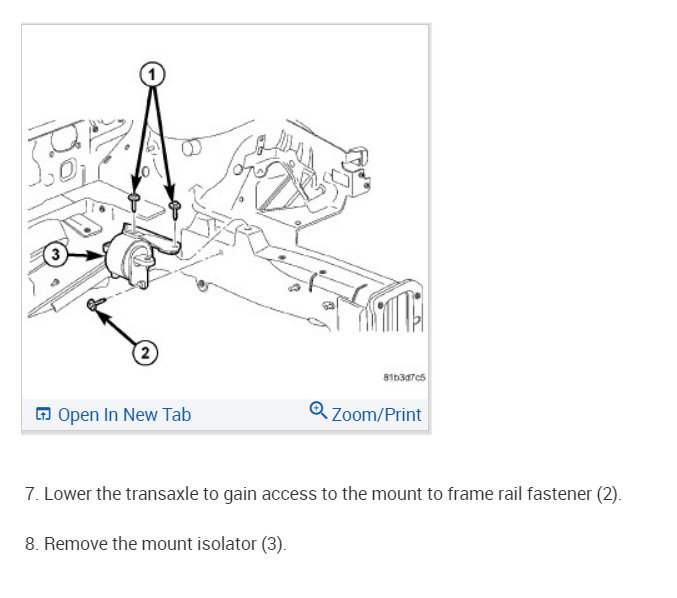 1

3

2

81b3d7c5

Open In New Tab

Zoom/Print

7. Lower the transaxle to gain access to the mount to frame rail fastener (2).

8. Remove the mount isolator (3).