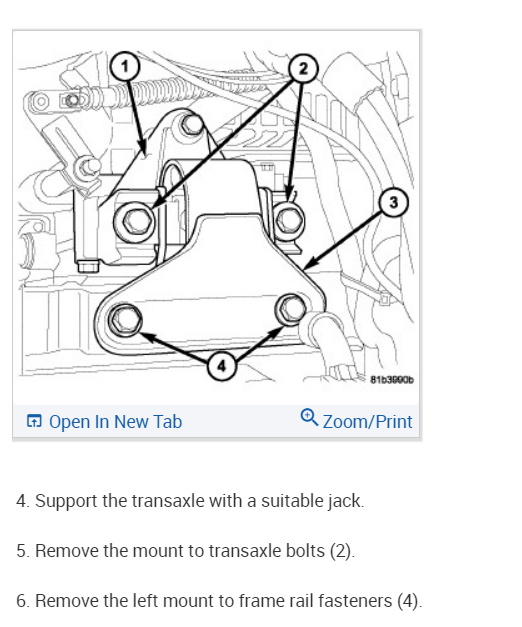 1
2
3
4
81b3990b

Open In New Tab
Zoom/Print

4. Support the transaxle with a suitable jack.

5. Remove the mount to transaxle bolts (2).

6. Remove the left mount to frame rail fasteners (4).