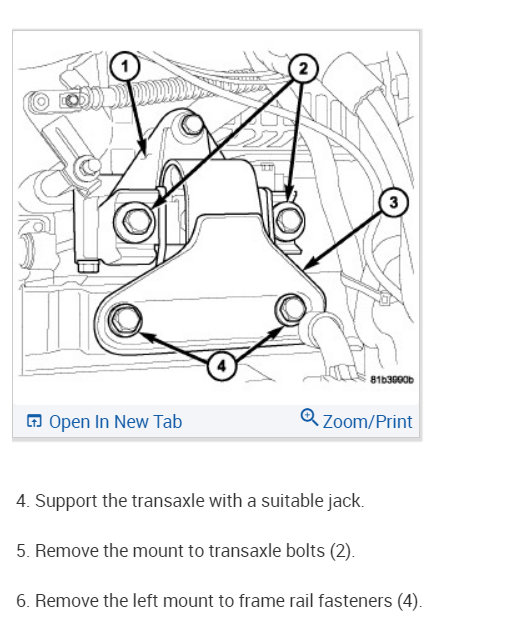 1
2
3
4
81b3990b

Open In New Tab
Zoom/Print

4. Support the transaxle with a suitable jack.

5. Remove the mount to transaxle bolts (2).

6. Remove the left mount to frame rail fasteners (4).