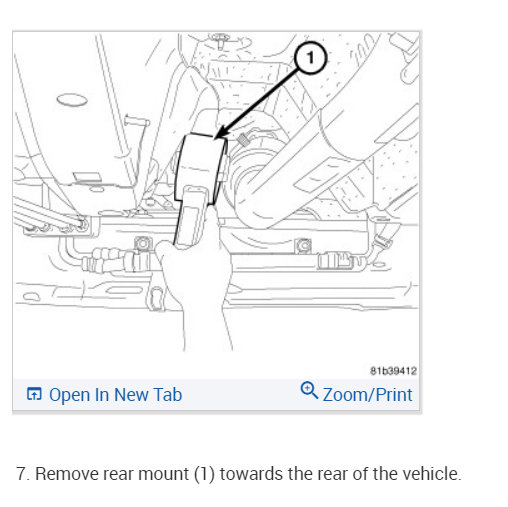 1

81b39412

Open In New Tab

Zoom/Print

7. Remove rear mount (1) towards the rear of the vehicle.