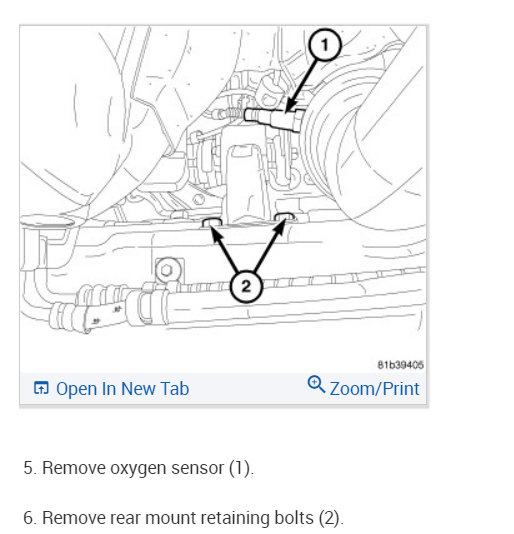 1

2

81b39405

Open In New Tab

Zoom/Print

5. Remove oxygen sensor (1).

6. Remove rear mount retaining bolts (2).