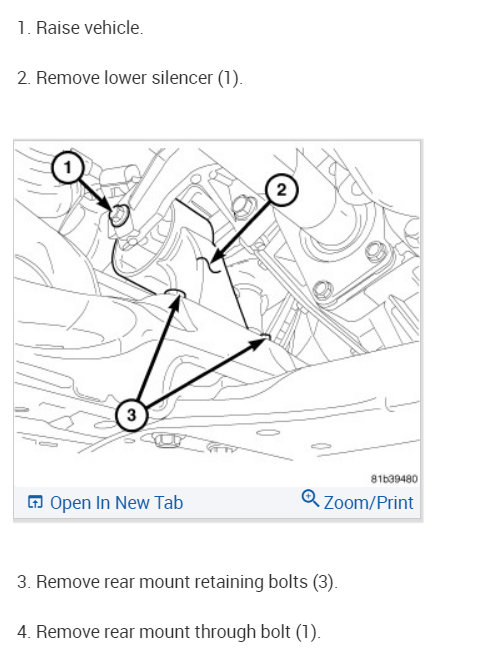 1. Raise vehicle.

2. Remove lower silencer (1).

1

2

3

81b39480

Open In New Tab

Zoom/Print

3. Remove rear mount retaining bolts (3).

4. Remove rear mount through bolt (1).