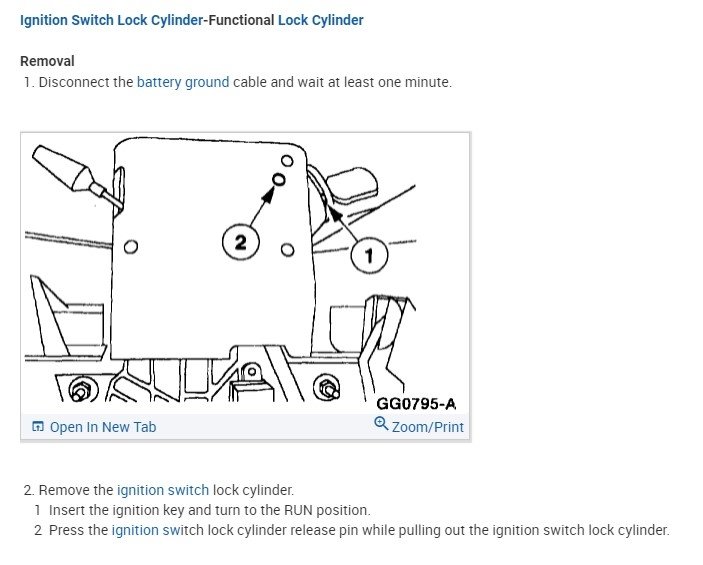 Ignition Switch Lock Cylinder-Functional Lock Cylinder

Removal

1. Disconnect the battery ground cable and wait at least one minute.

2

1

GG0795-A

Open In New Tab

Zoom/Print

2. Remove the ignition switch lock cylinder.

1 Insert the ignition key and turn to the RUN position.

2 Press the ignition switch lock cylinder release pin while pulling out the ignition switch lock cylinder.