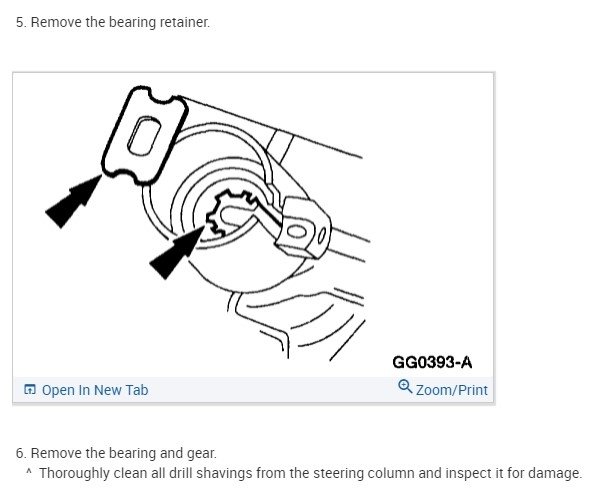 5. Remove the bearing retainer.

GG0393-A

Open In New Tab

Zoom/Print

6. Remove the bearing and gear.

^ Thoroughly clean all drill shavings from the steering column and inspect it for damage.