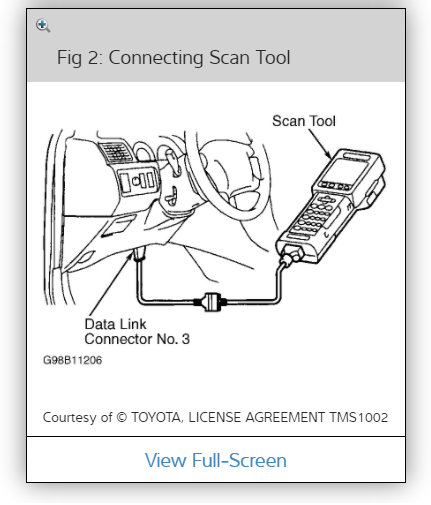 Fig 2: Connecting Scan Tool

Scan Tool

Data Link
Connector No. 3

G98B11206

Courtesy of © TOYOTA, LICENSE AGREEMENT TMS1002

View Full-Screen