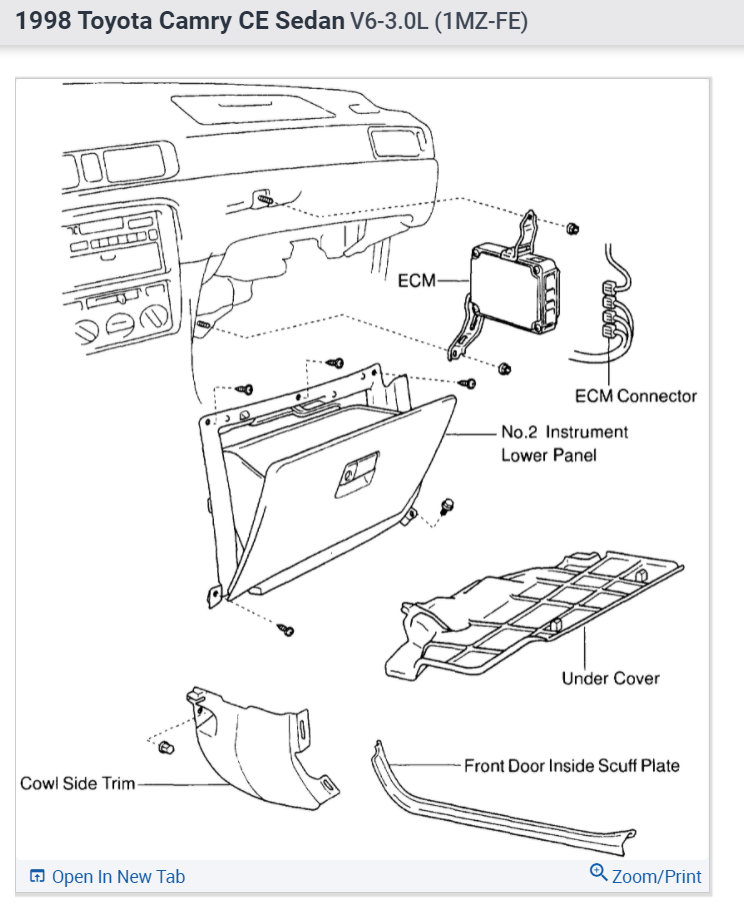 1998 Toyota Camry CE Sedan V6-3.0L (1MZ-FE)

ECM

ECM Connector

No.2 Instrument Lower Panel

Under Cover

Cowl Side Trim

Front Door Inside Scuff Plate

Open In New Tab

Zoom/Print