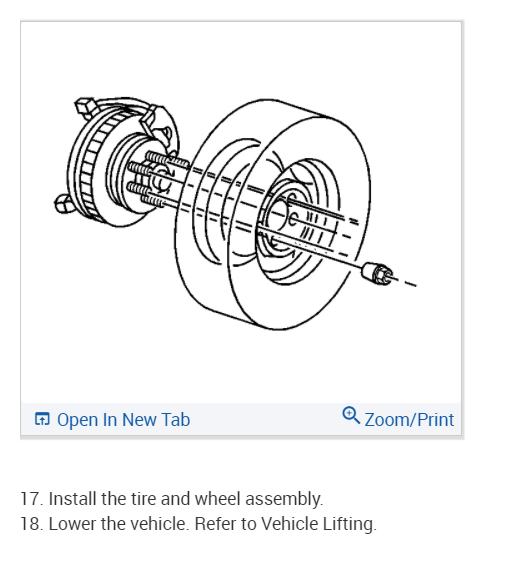 Open In New Tab
Zoom/Print

17. Install the tire and wheel assembly.
18. Lower the vehicle. Refer to Vehicle Lifting.